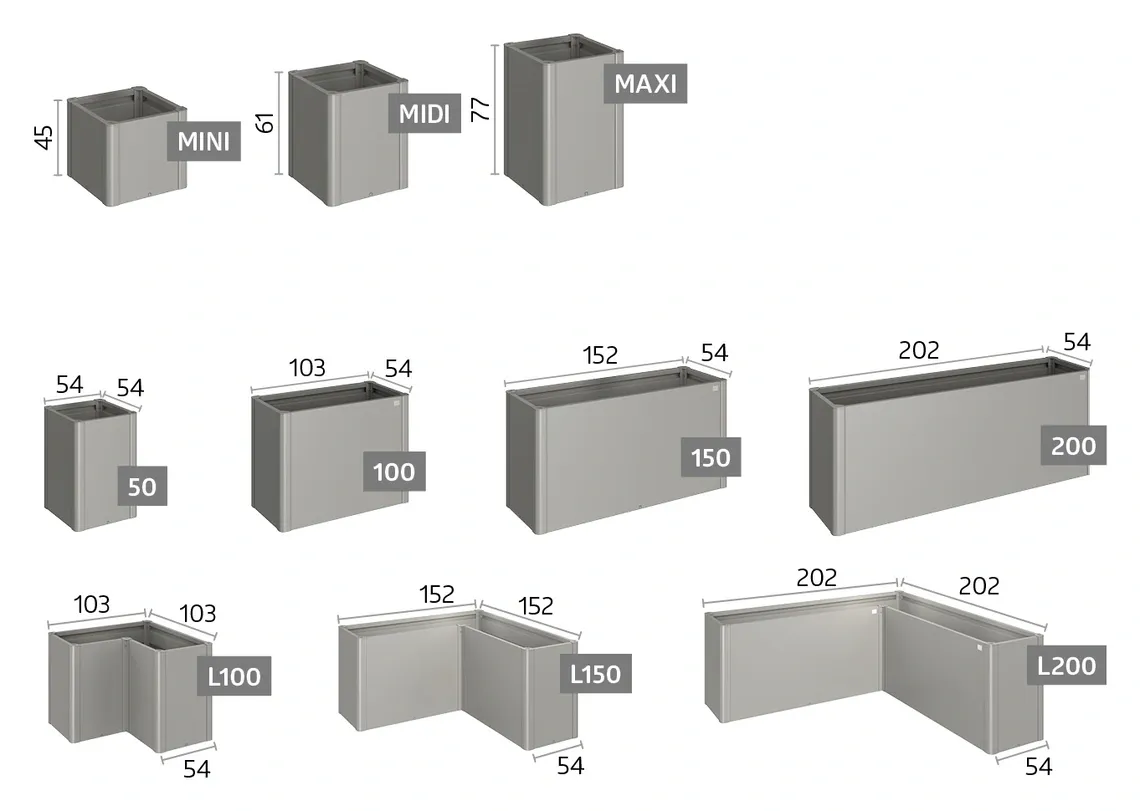 45 MINI

61 MIDI

77 MAXI

54 54 50

103 54 100

152 54 150

202 54 200

103 103 L100 54

152 152 L150 54

202 202 L200 54